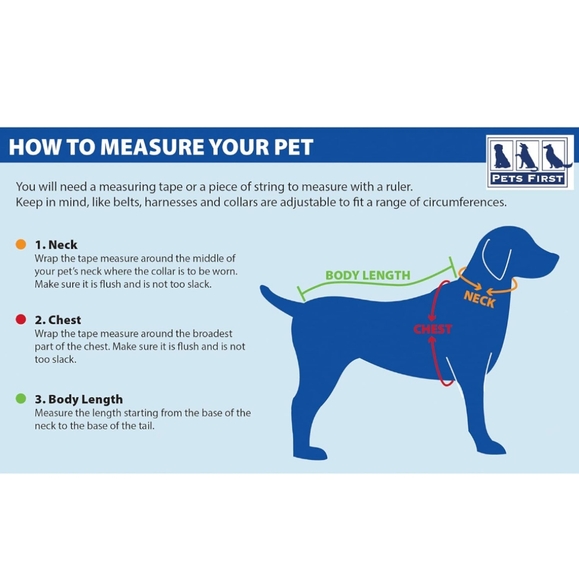 HOW TO MEASURE YOUR PET

PETS FIRST

You will need a measuring tape or a piece of string to measure with a ruler.
Keep in mind, like belts, harnesses and collars are adjustable to fit a range of circumferences.

1. Neck
Wrap the tape measure around the middle of your pet's neck where the collar is to be worn. Make sure it is flush and is not too slack.

2. Chest
Wrap the tape measure around the broadest part of the chest. Make sure it is flush and is not too slack.

3. Body Length
Measure the length starting from the base of the neck to the base of the tail.

BODY LENGTH

NECK

CHEST